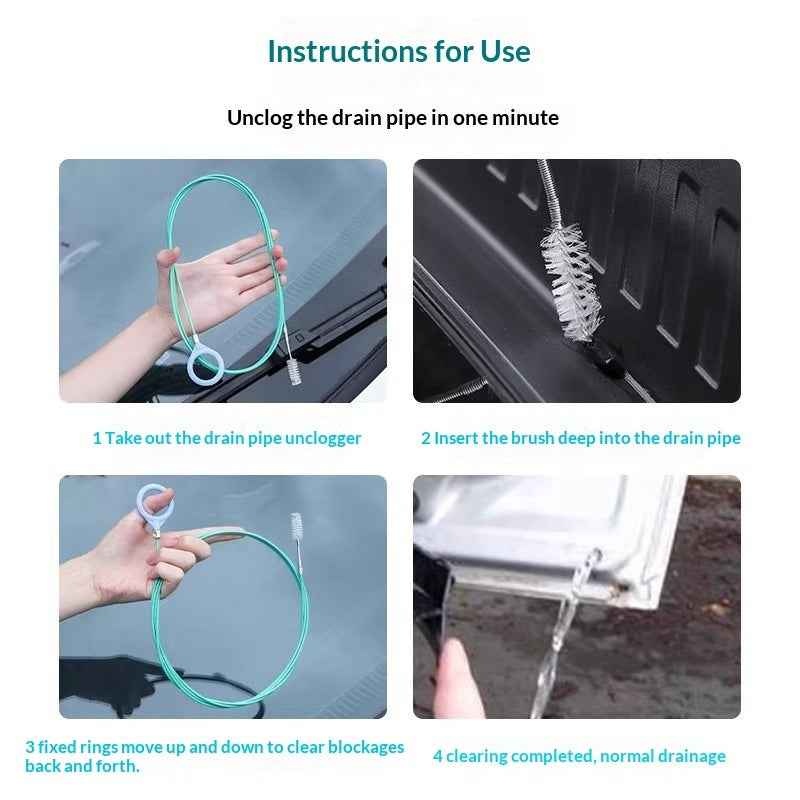 Instructions for Use

Unclog the drain pipe in one minute

1 Take out the drain pipe unclogger

2 Insert the brush deep into the drain pipe

3 fixed rings move up and down to clear blockages back and forth.

4 clearing completed, normal drainage